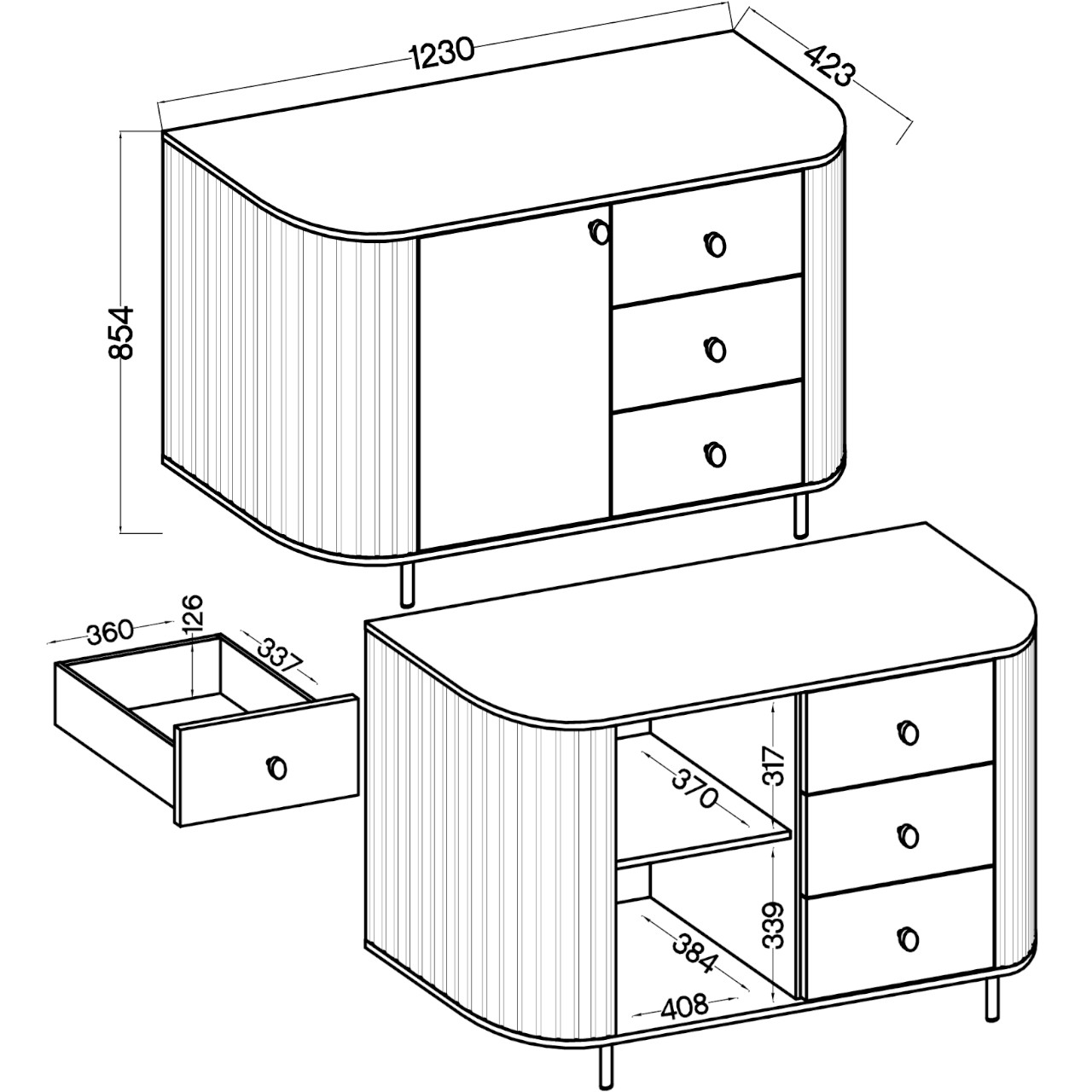 1230
423
854
360
126
337
370
317
339
384
408